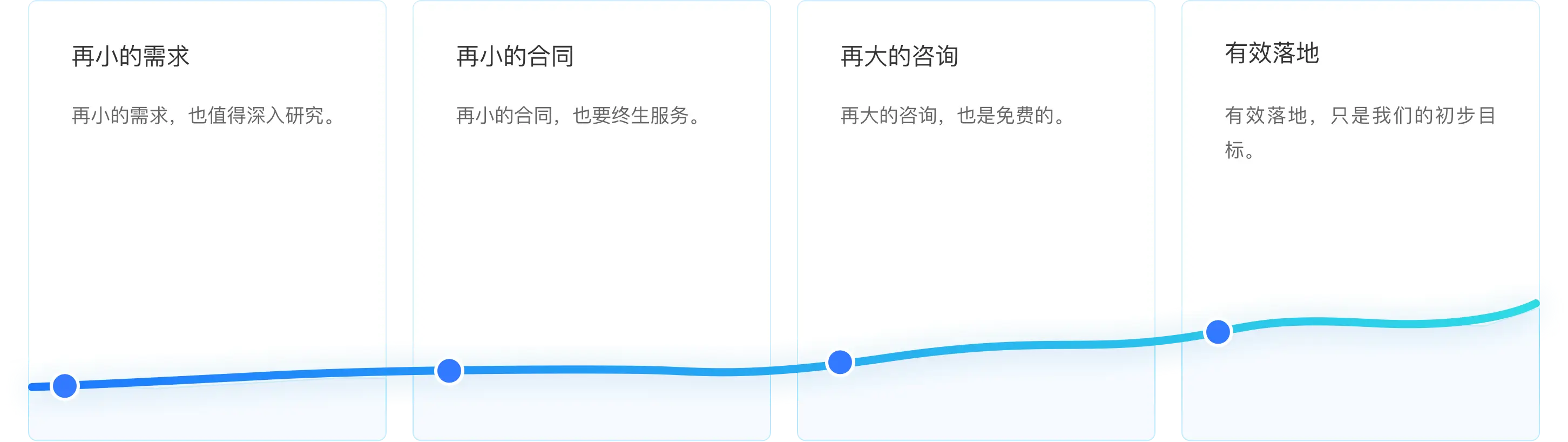 再小的需求

再小的需求，也值得深入研究。

再小的合同

再小的合同，也要终生服务。

再大的咨询

再大的咨询，也是免费的。

有效落地

有效落地，只是我们的初步目标。